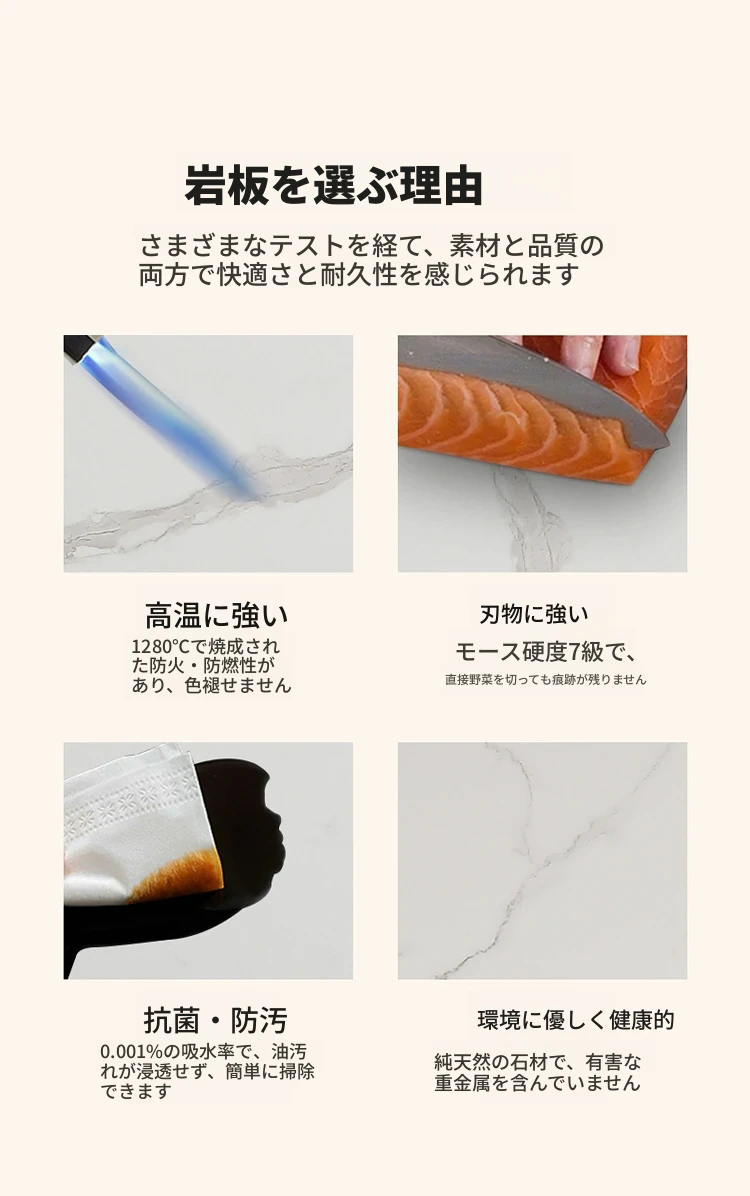 岩板を選ぶ理由

さまざまなテストを経て、素材と品質の両方で快適さと耐久性を感じられます

高温に強い

1280℃で焼成された防火・防燃性があり、色褪せません

刃物に強い

モース硬度7級で、

直接野菜を切っても痕跡が残りません

抗菌・防汚

0.001%の吸水率で、油汚れが浸透せず、簡単に掃除できます

環境に優しく健康的

純天然の石材で、有害な重金属を含んでいません