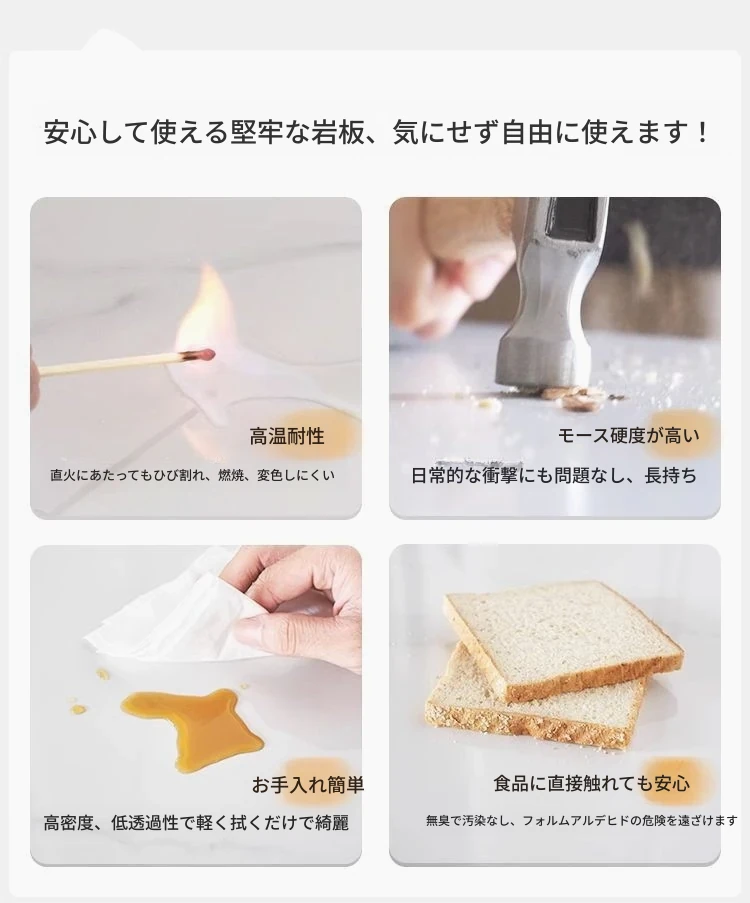 安心して使える堅牢な岩板、気にせず自由に使えます！

高温耐性

直火にあたってもひび割れ、燃焼、変色しにくい

モース硬度が高い

日常的な衝撃にも問題なし、長持ち

お手入れ簡単

高密度、低透過性で軽く拭くだけで綺麗

食品に直接触れても安心

無臭で汚染なし、フォルムアルデヒドの危険を遠ざけます