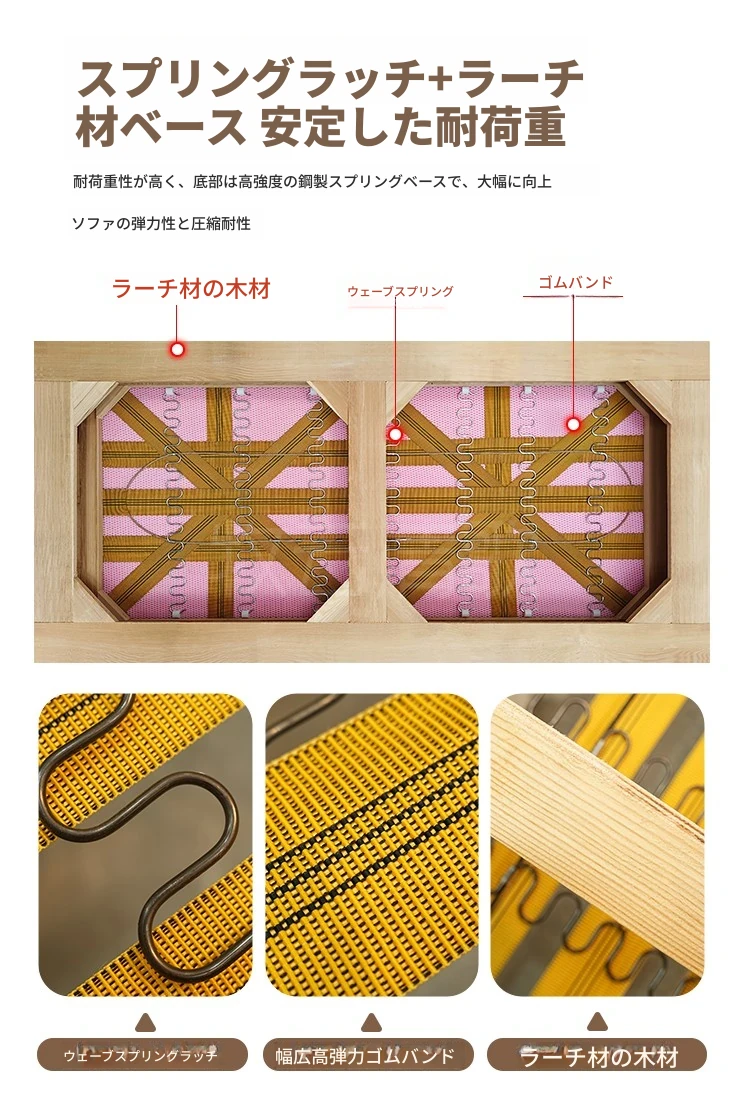 スプリングラッチ+ラーチ材ベース 安定した耐荷重

耐荷重性が高く、底部は高強度の鋼製スプリングベースで、大幅に向上

ソファの弾力性と圧縮耐性

ラーチ材の木材

ウェーブスプリング

ゴムバンド

ウェーブスプリングラッチ

幅広高弾力ゴムバンド

ラーチ材の木材