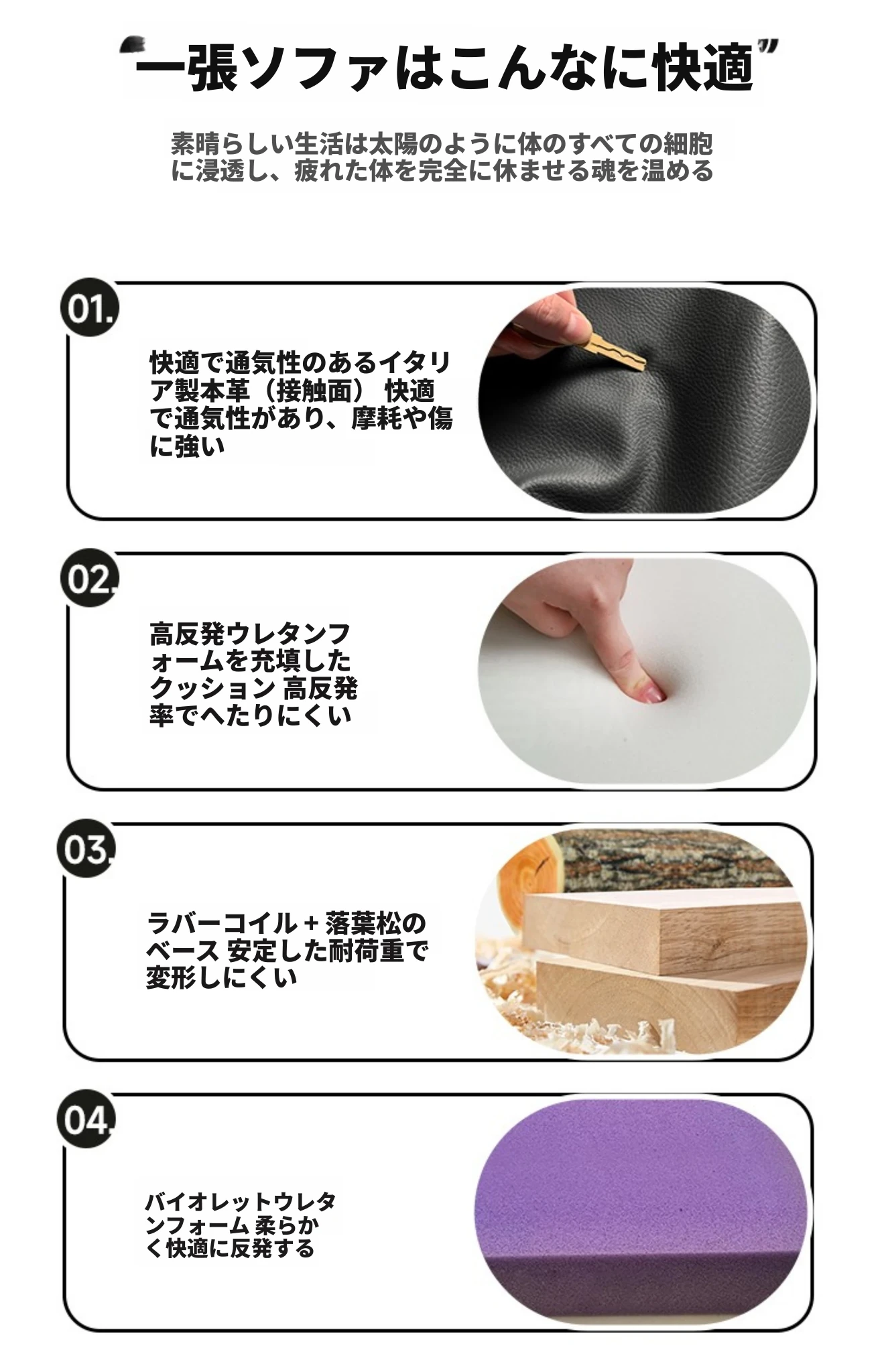 "一張ソファはこんなに快適"

素晴らしい生活は太陽のように体のすべての細胞に浸透し、疲れた体を完全に休ませる魂を温める

01.

快適で通気性のあるイタリア製本革（接触面） 快適で通気性があり、摩耗や傷に強い

02.

高反発ウレタンフォームを充填したクッション 高反発率でへたりにくい

03.

ラバーコイル + 落葉松のベース 安定した耐荷重で変形しにくい

04.

バイオレットウレタンフォーム 柔らかく快適に反発する