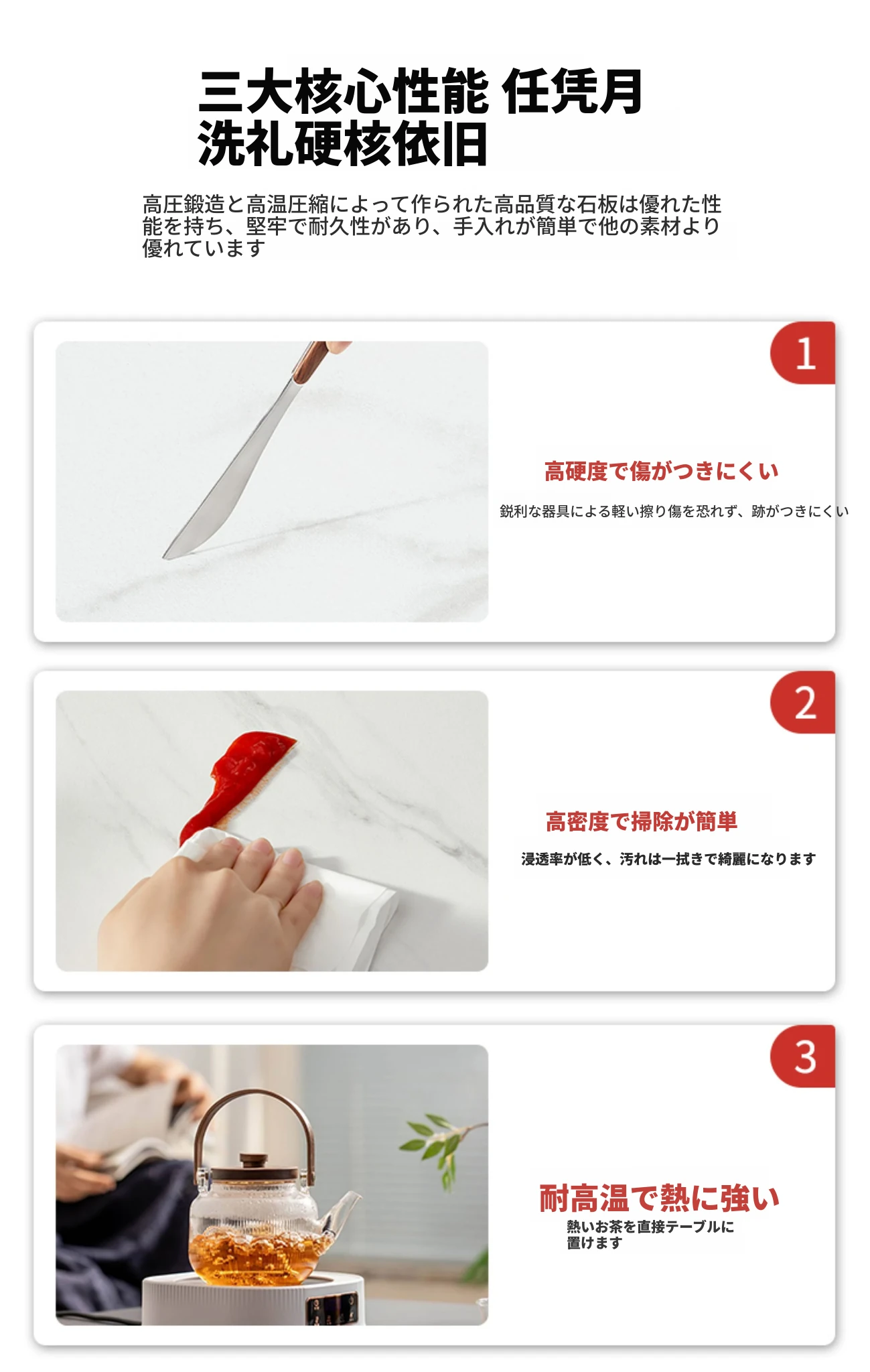 三大核心性能 任凭月洗礼硬核依旧

高圧鍛造と高温圧縮によって作られた高品質な石板は優れた性能を持ち、堅牢で耐久性があり、手入れが簡単で他の素材より優れています

1

高硬度で傷がつきにくい

鋭利な器具による軽い擦り傷を恐れず、跡がつきにくい

2

高密度で掃除が簡単

浸透率が低く、汚れは一拭きで綺麗になります

3

耐高温で熱に強い

熱いお茶を直接テーブルに置けます