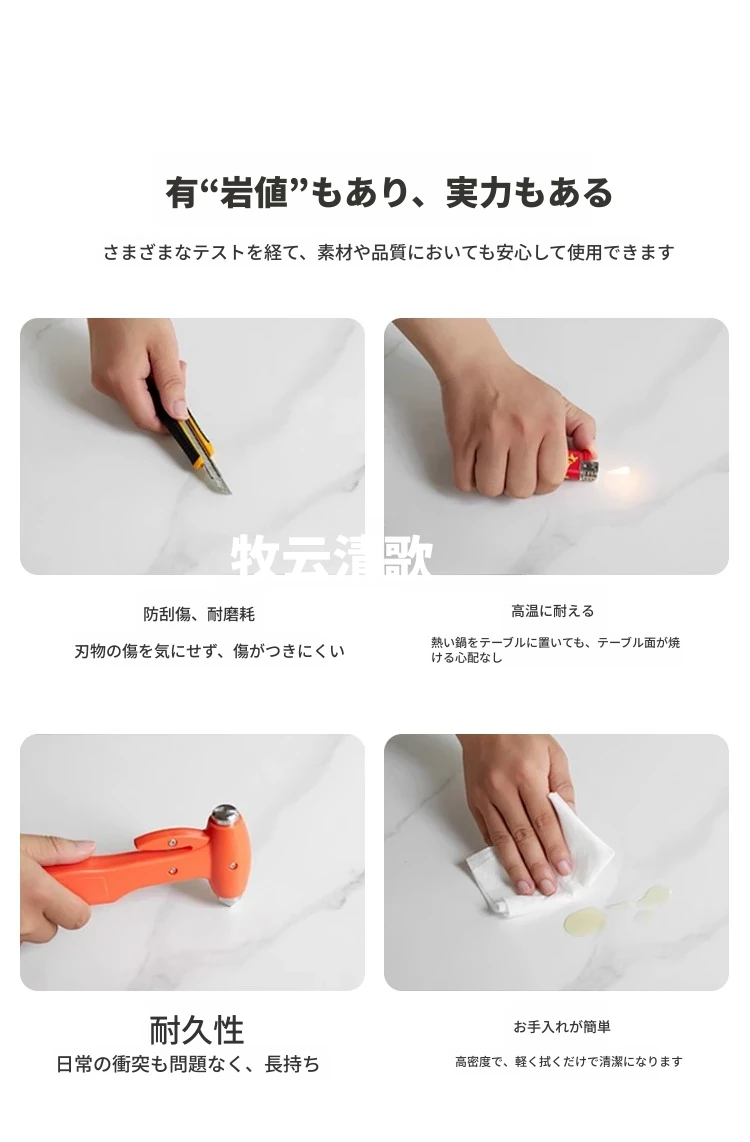 有“岩値”もあり、実力もある

さまざまなテストを経て、素材や品質においても安心して使用できます

牧云清歌

防刮傷、耐磨耗

刃物の傷を気にせず、傷がつきにくい

高温に耐える

熱い鍋をテーブルに置いても、テーブル面が焼ける心配なし

耐久性

日常の衝突も問題なく、長持ち

お手入れが簡単

高密度で、軽く拭くだけで清潔になります