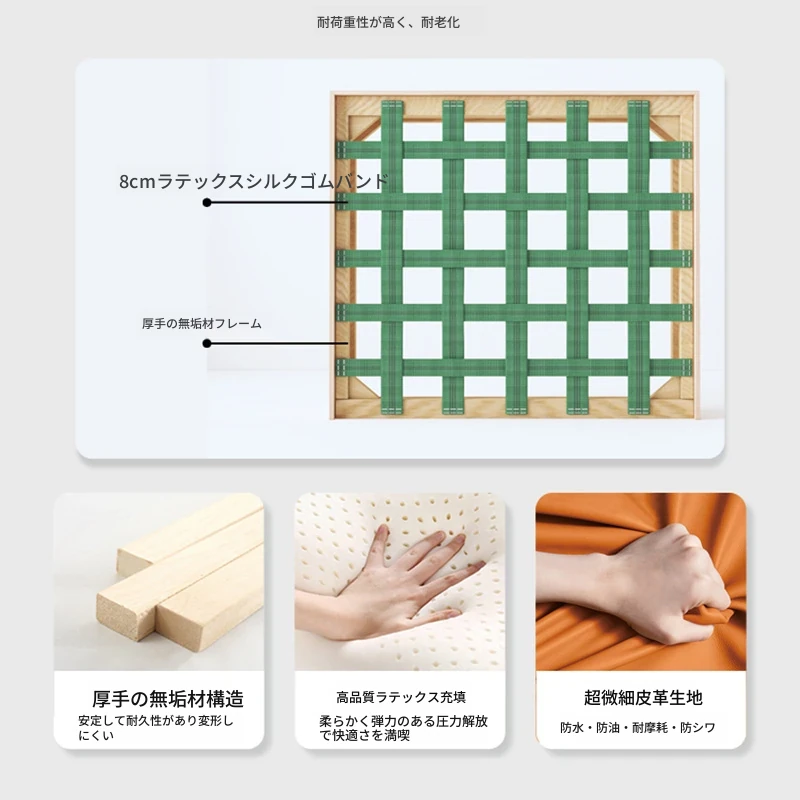 耐荷重性が高く、耐老化

8cmラテックスシルクゴムバンド

厚手の無垢材フレーム

厚手の無垢材構造

安定して耐久性があり変形しにくい

高品質ラテックス充填

柔らかく弾力のある圧力解放で快適さを満喫

超微細皮革生地

防水・防油・耐摩耗・防シワ