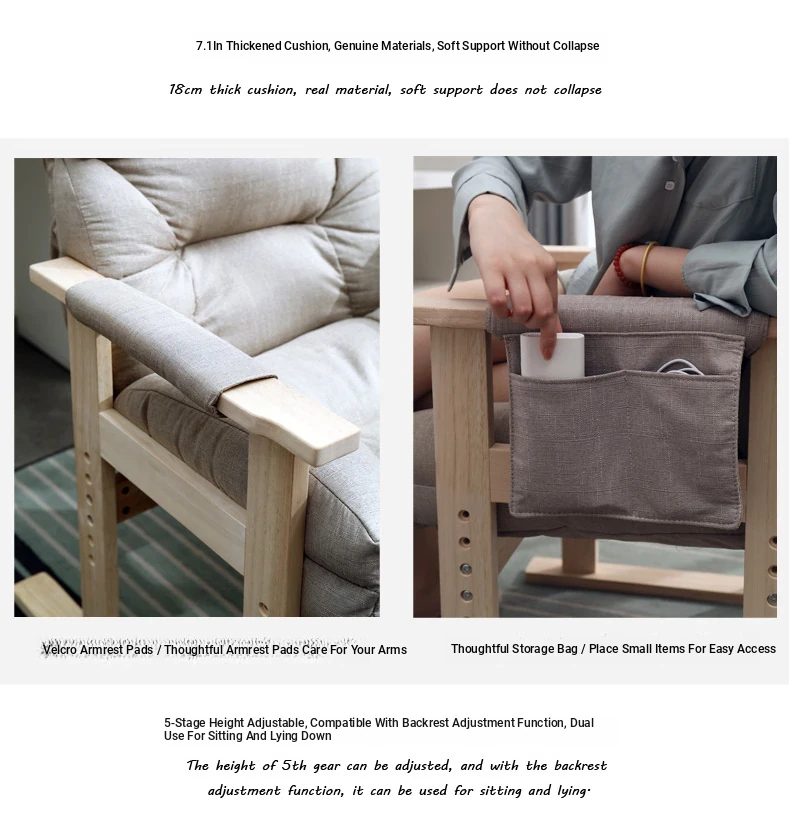 7.1In Thickened Cushion, Genuine Materials, Soft Support Without Collapse

18cm thick cushion, real material, soft support does not collapse

Velcro Armrest Pads / Thoughtful Armrest Pads Care For Your Arms

Thoughtful Storage Bag / Place Small Items For Easy Access

5-Stage Height Adjustable, Compatible With Backrest Adjustment Function, Dual Use For Sitting And Lying Down

The height of 5th gear can be adjusted, and with the backrest adjustment function, it can be used for sitting and lying.