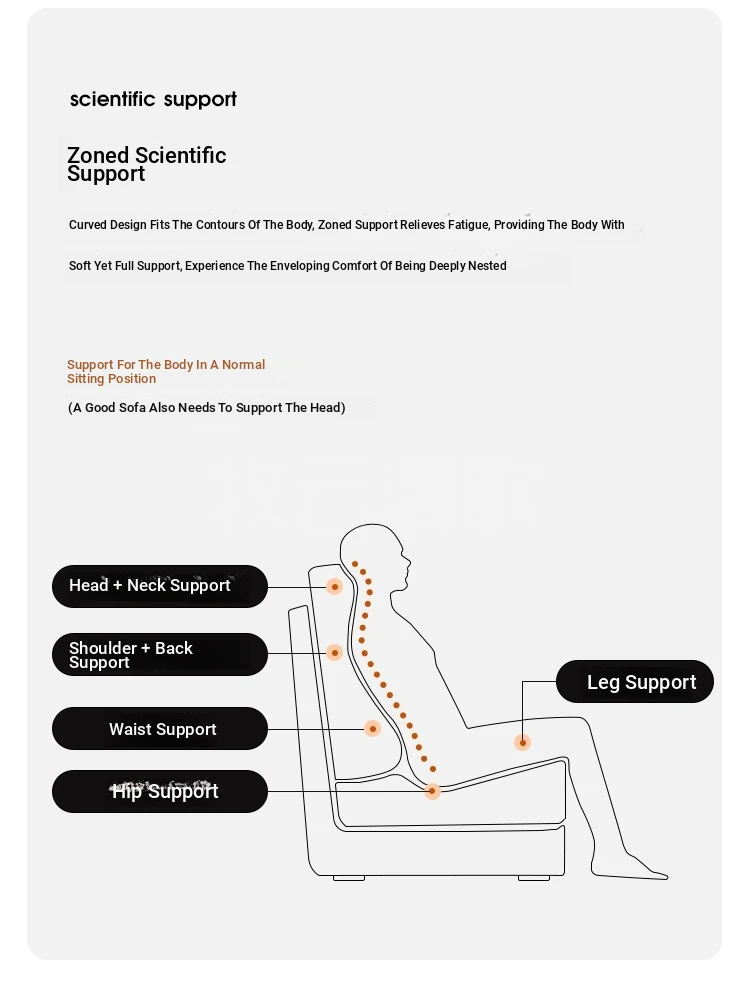 scientific support

Zoned Scientific Support

Curved Design Fits The Contours Of The Body, Zoned Support Relieves Fatigue, Providing The Body With

Soft Yet Full Support, Experience The Enveloping Comfort Of Being Deeply Nested

Support For The Body In A Normal Sitting Position

(A Good Sofa Also Needs To Support The Head)

Head + Neck Support

Shoulder + Back Support

Waist Support

Hip Support

Leg Support