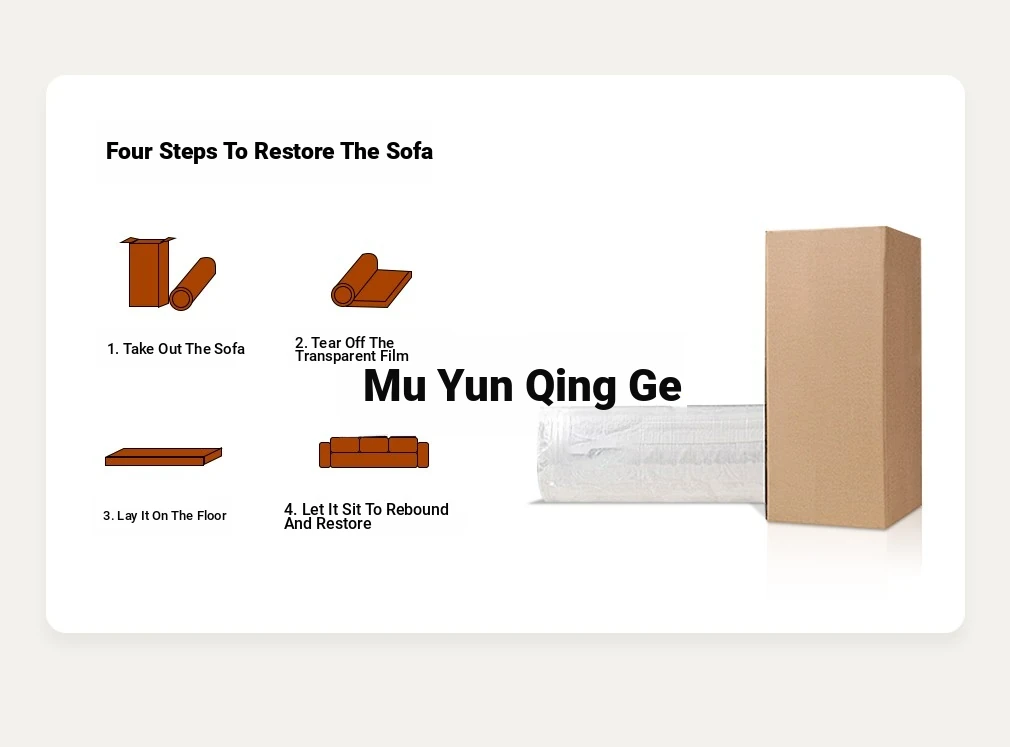 Four Steps To Restore The Sofa

1. Take Out The Sofa

2. Tear Off The Transparent Film

Mu Yun Qing Ge

3. Lay It On The Floor

4. Let It Sit To Rebound And Restore