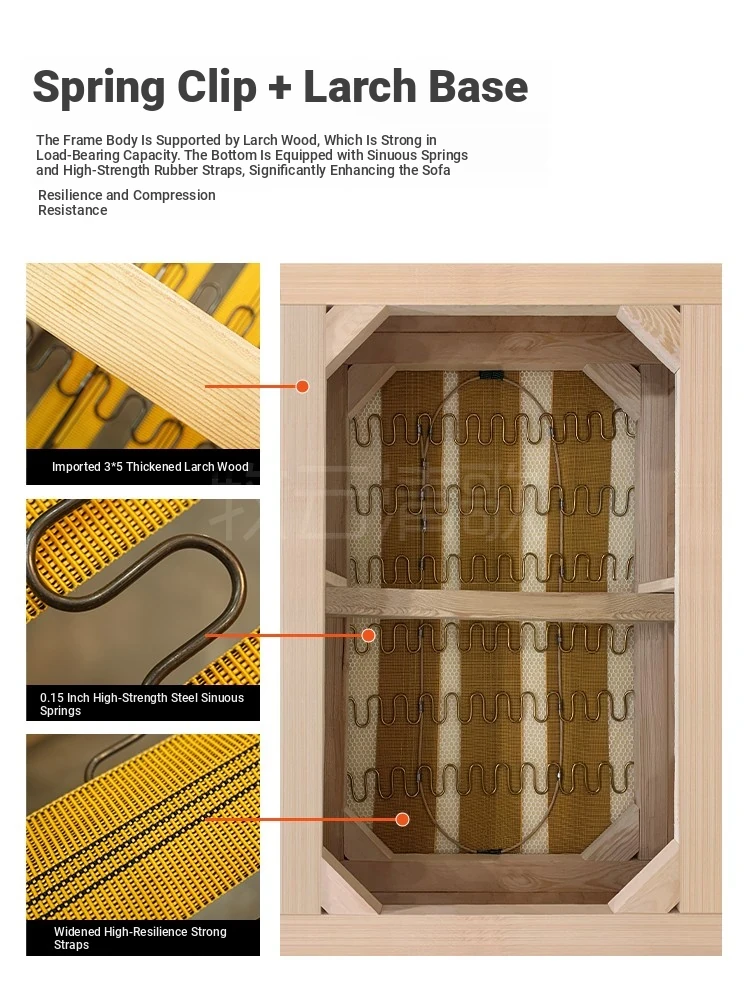 Spring Clip + Larch Base

The Frame Body Is Supported by Larch Wood, Which Is Strong in Load-Bearing Capacity. The Bottom Is Equipped with Sinuous Springs and High-Strength Rubber Straps, Significantly Enhancing the Sofa

Resilience and Compression Resistance

Imported 3*5 Thickened Larch Wood

0.15 Inch High-Strength Steel Sinuous Springs

Widened High-Resilience Strong Straps