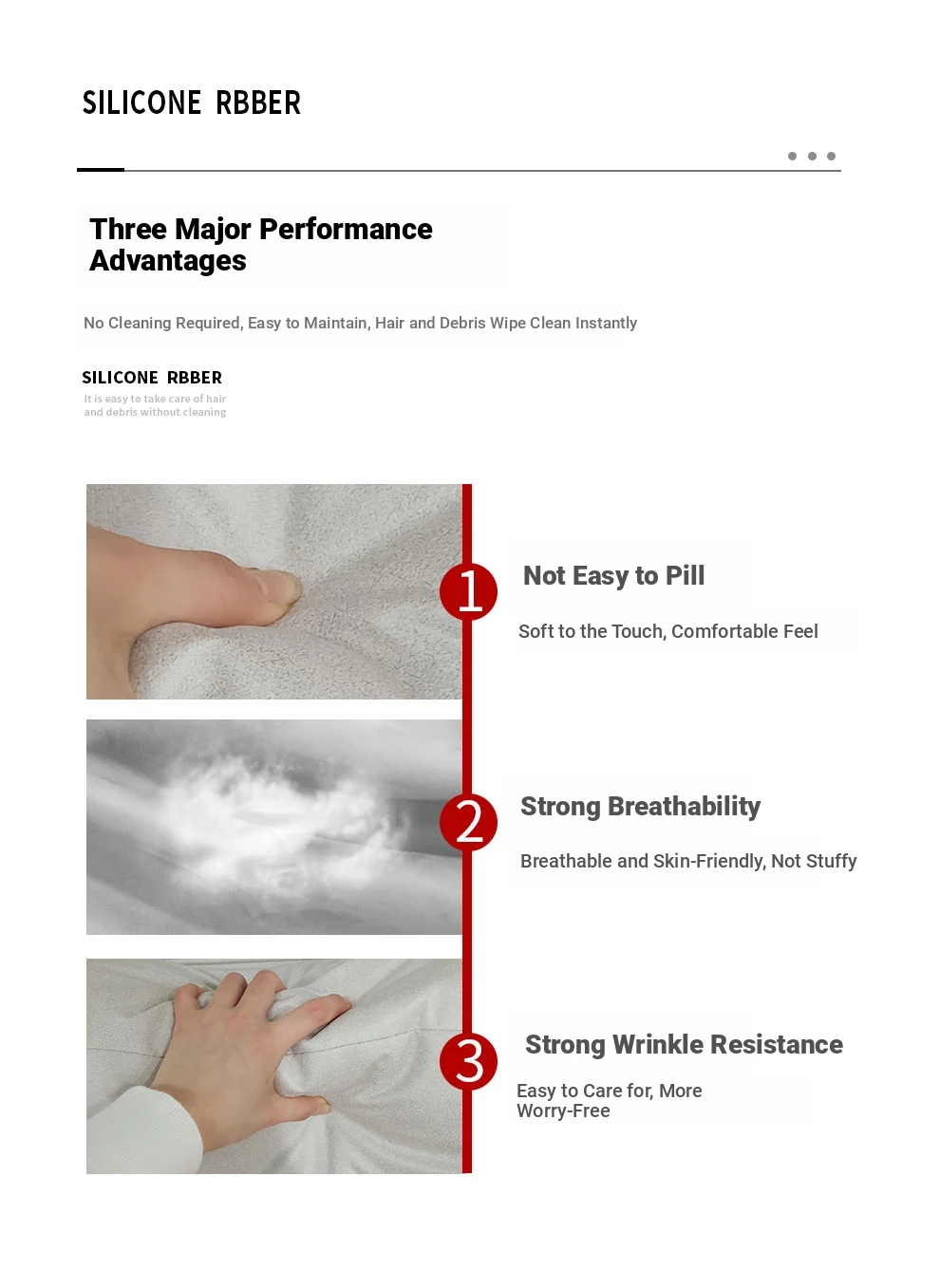 SILICONE RBBER

Three Major Performance Advantages

No Cleaning Required, Easy to Maintain, Hair and Debris Wipe Clean Instantly

SILICONE RBBER
It is easy to take care of hair and debris without cleaning

1
Not Easy to Pill
Soft to the Touch, Comfortable Feel

2
Strong Breathability
Breathable and Skin-Friendly, Not Stuffy

3
Strong Wrinkle Resistance
Easy to Care for, More Worry-Free