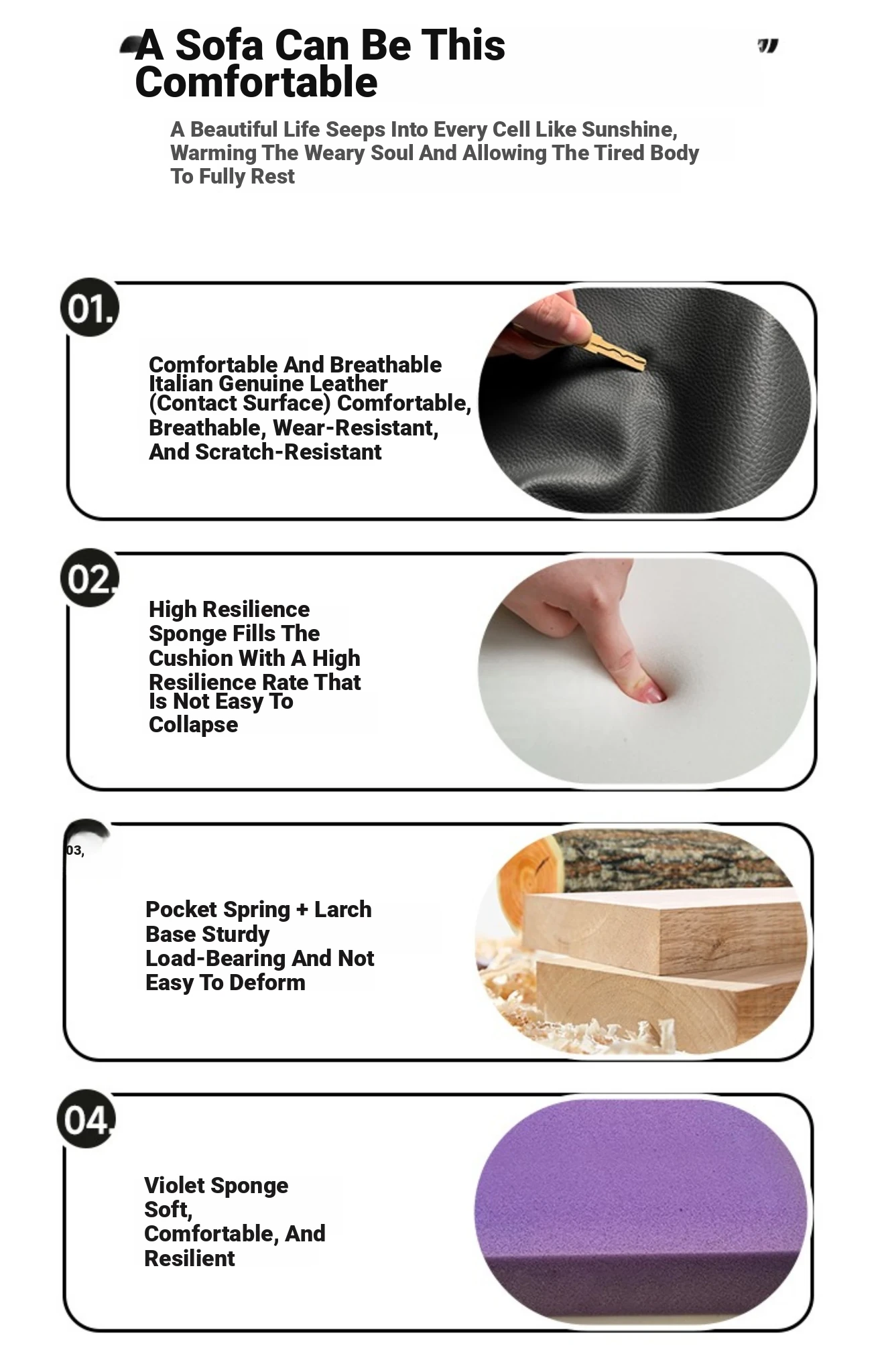 A Sofa Can Be This Comfortable

A Beautiful Life Seeps Into Every Cell Like Sunshine, Warming The Weary Soul And Allowing The Tired Body To Fully Rest

01.

Comfortable And Breathable Italian Genuine Leather (Contact Surface) Comfortable, Breathable, Wear-Resistant, And Scratch-Resistant

02.

High Resilience Sponge Fills The Cushion With A High Resilience Rate That Is Not Easy To Collapse

03,

Pocket Spring + Larch Base Sturdy Load-Bearing And Not Easy To Deform

04.

Violet Sponge Soft, Comfortable, And Resilient