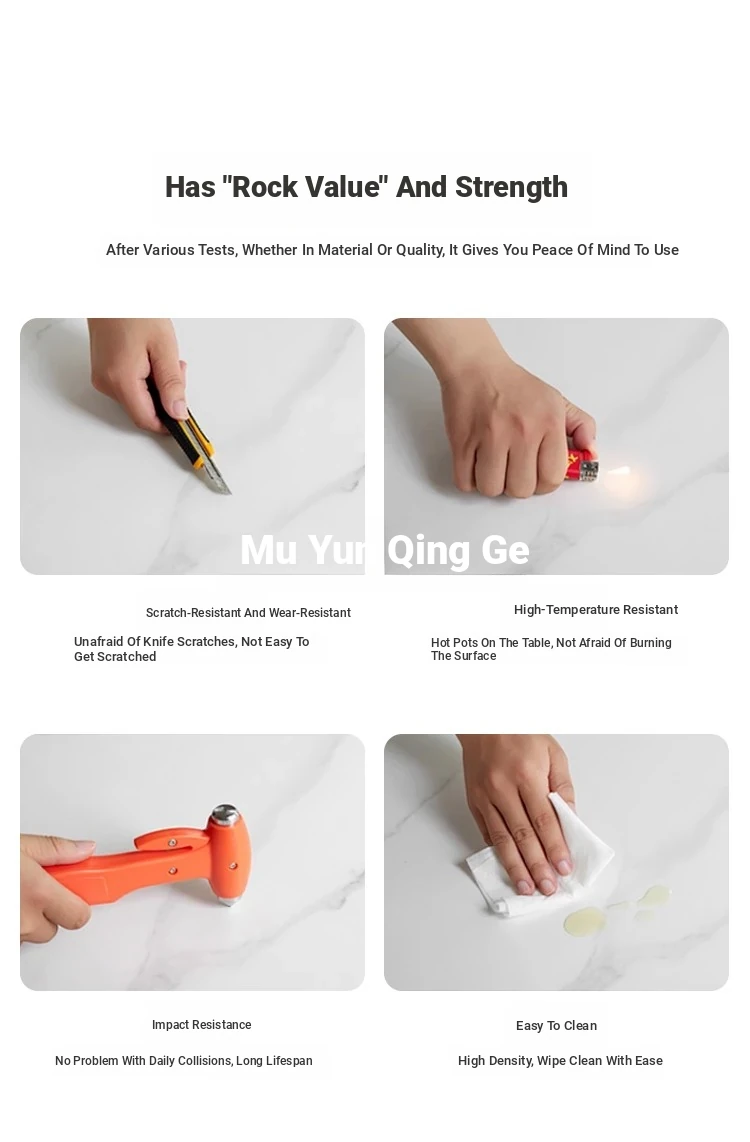 Has "Rock Value" And Strength

After Various Tests, Whether In Material Or Quality, It Gives You Peace Of Mind To Use

Mu Yun Qing Ge

Scratch-Resistant And Wear-Resistant

Unafraid Of Knife Scratches, Not Easy To Get Scratched

High-Temperature Resistant

Hot Pots On The Table, Not Afraid Of Burning The Surface

Impact Resistance

No Problem With Daily Collisions, Long Lifespan

Easy To Clean

High Density, Wipe Clean With Ease