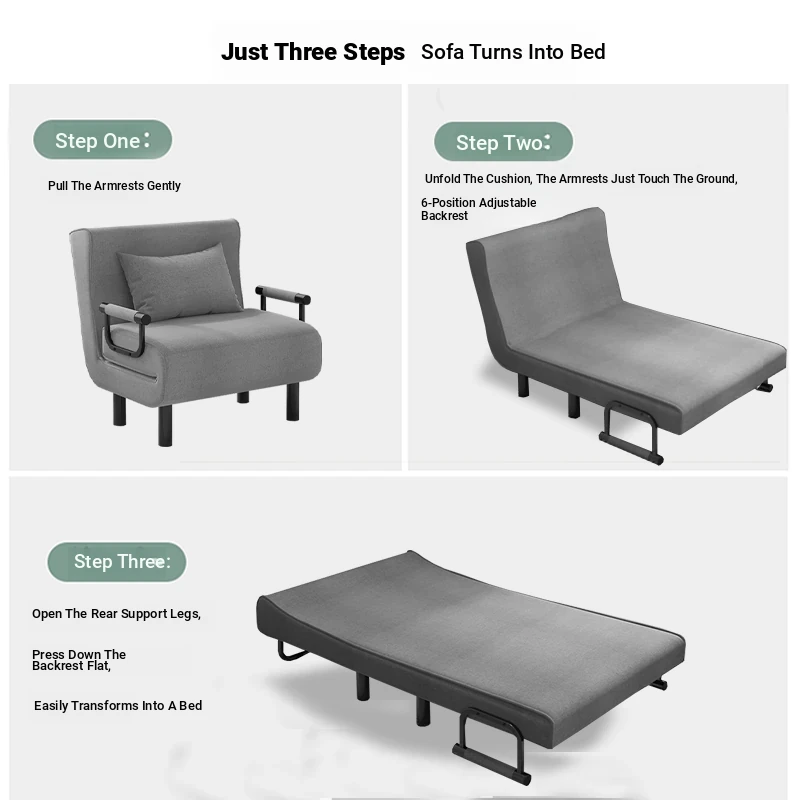 Just Three Steps Sofa Turns Into Bed

Step One:

Pull The Armrests Gently

Step Two:

Unfold The Cushion, The Armrests Just Touch The Ground,

6-Position Adjustable Backrest

Step Three:

Open The Rear Support Legs,

Press Down The Backrest Flat,

Easily Transforms Into A Bed