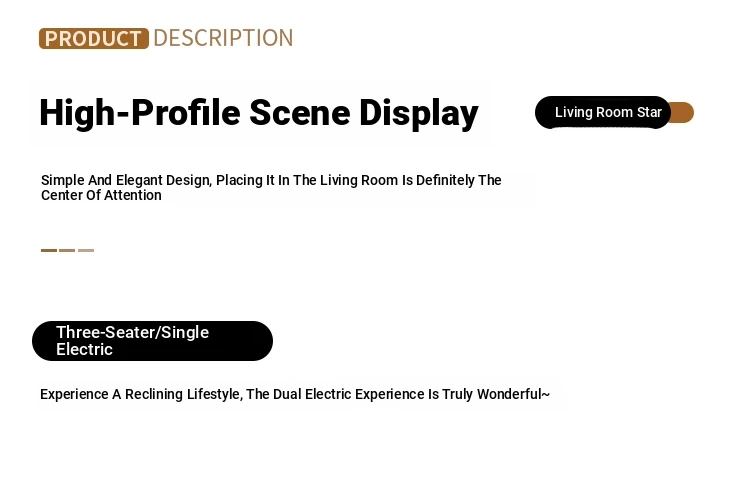 PRODUCT DESCRIPTION

High-Profile Scene Display

Living Room Star

Simple And Elegant Design, Placing It In The Living Room Is Definitely The Center Of Attention

Three-Seater/Single Electric

Experience A Reclining Lifestyle, The Dual Electric Experience Is Truly Wonderful~